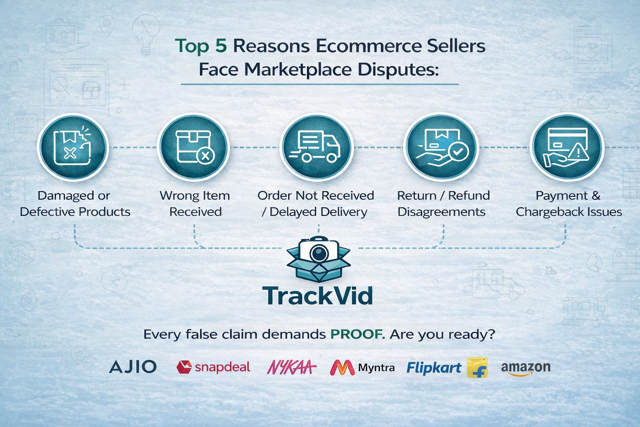 Top 5 Reasons Ecommerce Sellers Face Marketplace Disputes:

Damaged or Defective Products

Wrong Item Received

Order Not Received / Delayed Delivery

Return / Refund Disagreements

Payment & Chargeback Issues

TrackVid

Every false claim demands PROOF. Are you ready?

AJIO snapdeal NYKAA Myntra Flipkart amazon